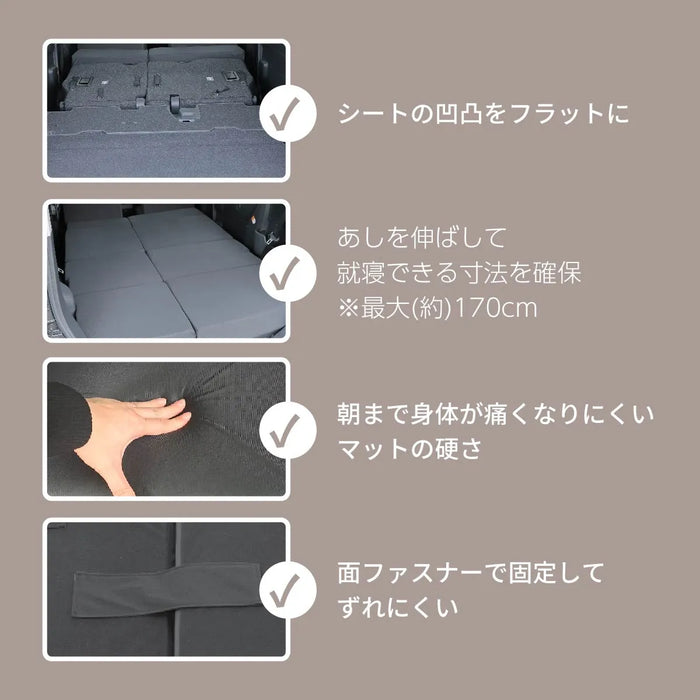 シートの凹凸をフラットに

あしを伸ばして
就寝できる寸法を確保
※最大(約)170cm

朝まで身体が痛くなりにくい
マットの硬さ

面ファスナーで固定して
ずれにくい