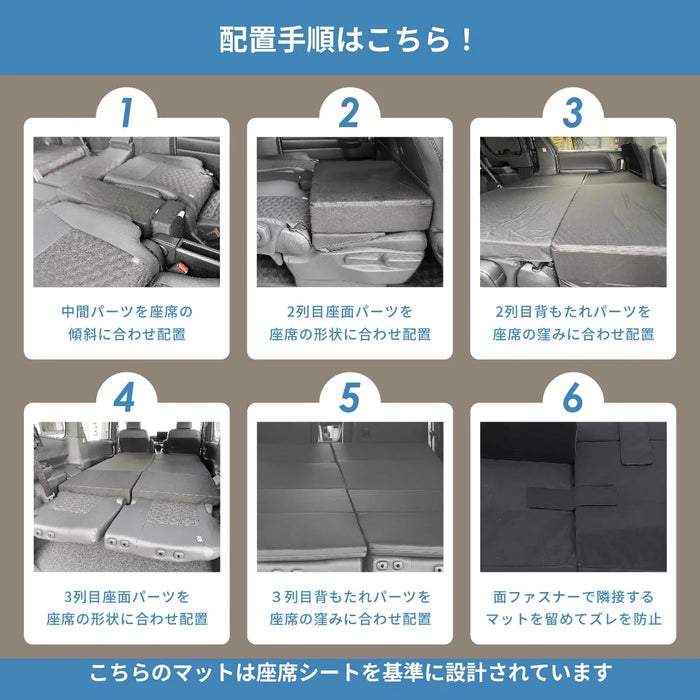 配置手順はこちら！

1

中間パーツを座席の傾斜に合わせ配置

2

2列目座面パーツを座席の形状に合わせ配置

3

2列目背もたれパーツを座席の窪みに合わせ配置

4

3列目座面パーツを座席の形状に合わせ配置

5

3列目背もたれパーツを座席の窪みに合わせ配置

6

面ファスナーで隣接するマットを留めてズレを防止

こちらのマットは座席シートを基準に設計されています