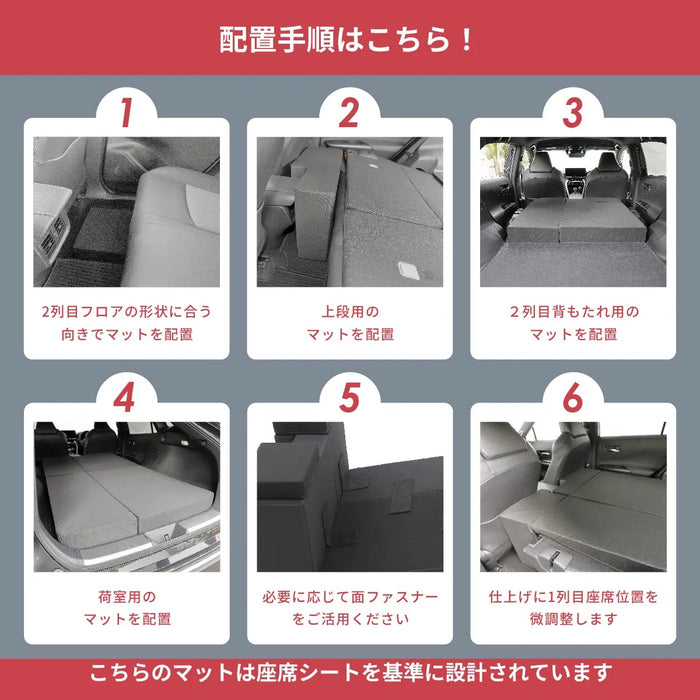 配置手順はこちら！

1

2列目フロアの形状に合う向きでマットを配置

2

上段用のマットを配置

3

2列目背もたれ用のマットを配置

4

荷室用のマットを配置

5

必要に応じて面ファスナーをご活用ください

6

仕上げに1列目座席位置を微調整します

こちらのマットは座席シートを基準に設計されています