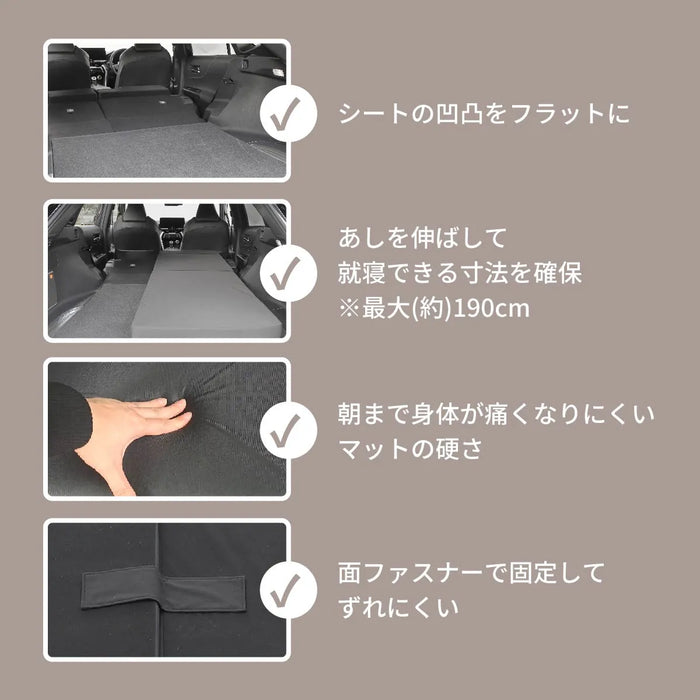 シートの凹凸をフラットに

あしを伸ばして
就寝できる寸法を確保
※最大(約)190cm

朝まで身体が痛くなりにくい
マットの硬さ

面ファスナーで固定して
ずれにくい