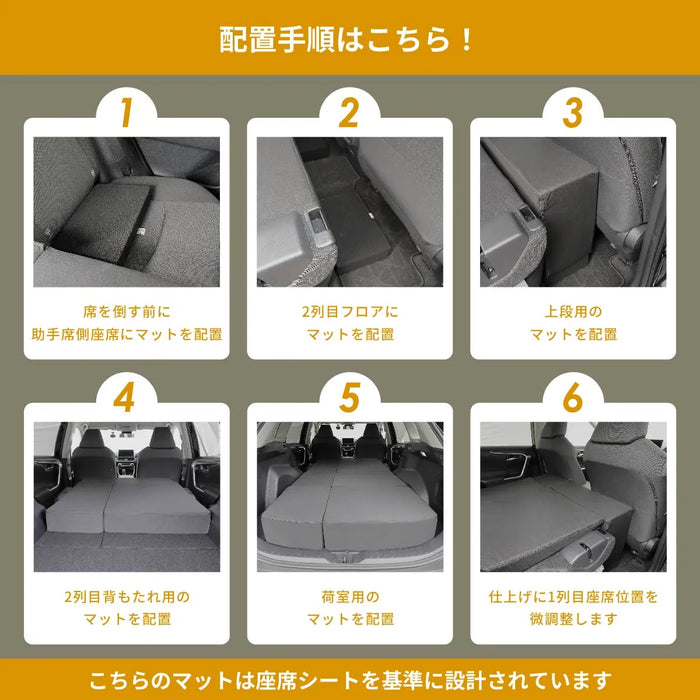 配置手順はこちら！

1
席を倒す前に
助手席側座席にマットを配置

2
2列目フロアに
マットを配置

3
上段用の
マットを配置

4
2列目背もたれ用の
マットを配置

5
荷室用の
マットを配置

6
仕上げに1列目座席位置を
微調整します

こちらのマットは座席シートを基準に設計されています