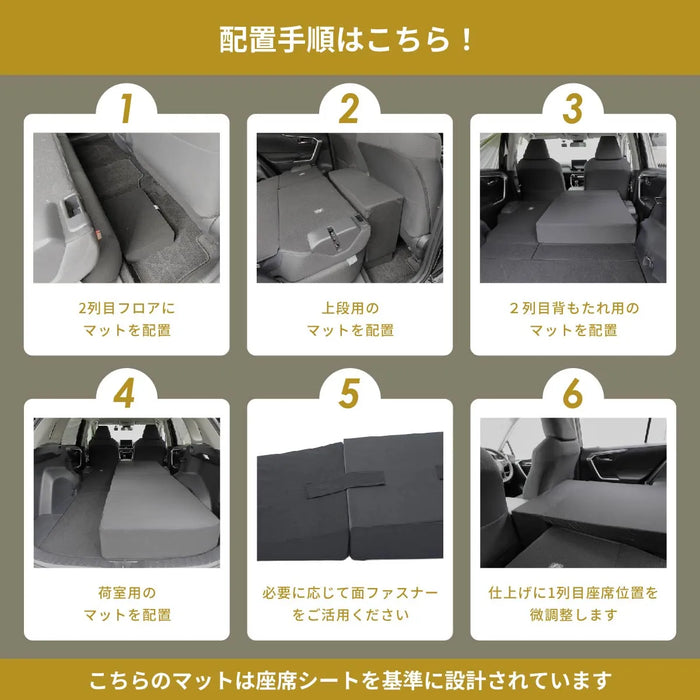 配置手順はこちら！

1

2列目フロアに
マットを配置

2

上段用の
マットを配置

3

２列目背もたれ用の
マットを配置

4

荷室用の
マットを配置

5

必要に応じて面ファスナー
をご活用ください

6

仕上げに1列目座席位置を
微調整します

こちらのマットは座席シートを基準に設計されています