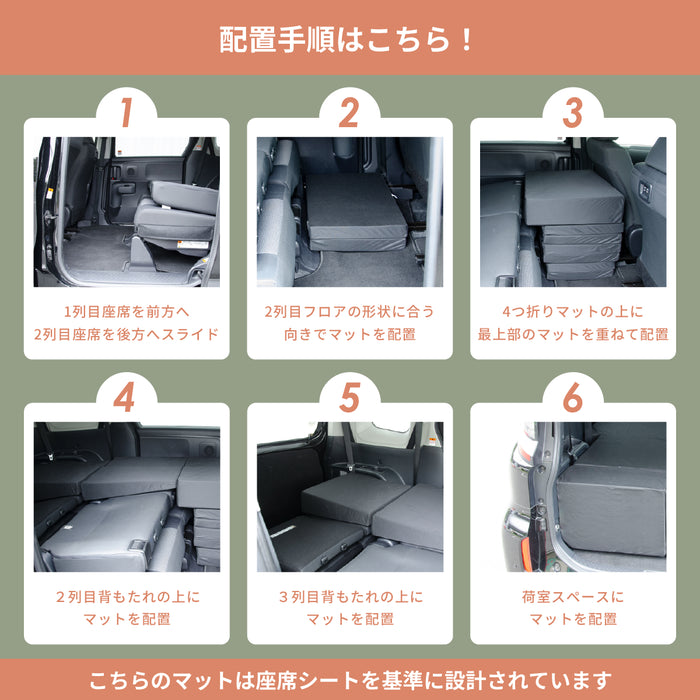 配置手順はこちら！

1

1列目座席を前方へ
2列目座席を後方へスライド

2

2列目フロアの形状に合う
向きでマットを配置

3

4つ折りマットの上に
最上部のマットを重ねて配置

4

2列目背もたれの上に
マットを配置

5

3列目背もたれの上に
マットを配置

6

荷室スペースに
マットを配置

こちらのマットは座席シートを基準に設計されています