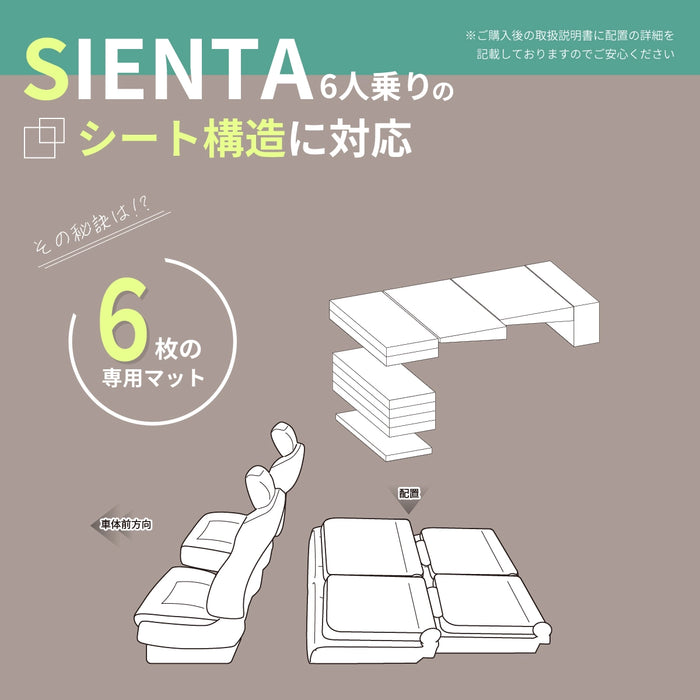 ※ご購入後の取扱説明書に配置の詳細を記載しておりますのでご安心ください

SIENTA 6人乗りの
シート構造に対応

その秘訣は!?

6枚の
専用マット

配置

車体前方向