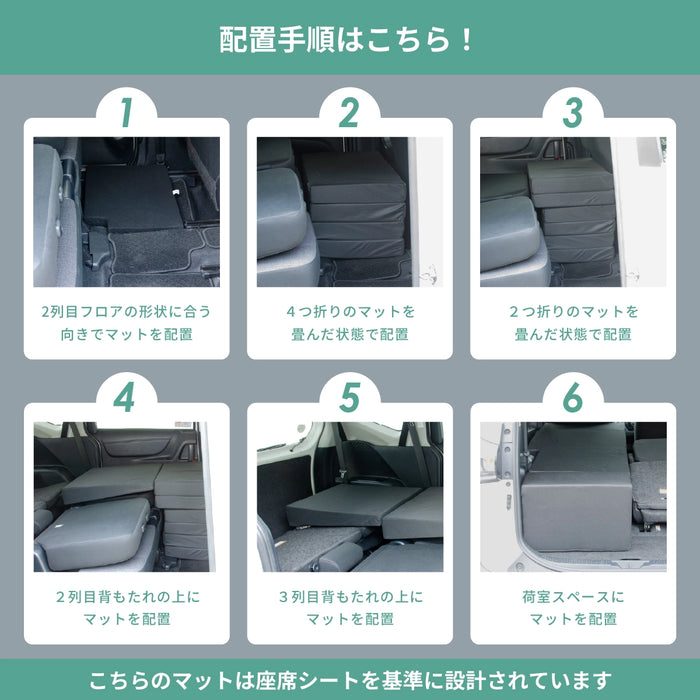 配置手順はこちら！

1

2列目フロアの形状に合う向きでマットを配置

2

4つ折りのマットを畳んだ状態で配置

3

2つ折りのマットを畳んだ状態で配置

4

2列目背もたれの上にマットを配置

5

3列目背もたれの上にマットを配置

6

荷室スペースにマットを配置

こちらのマットは座席シートを基準に設計されています