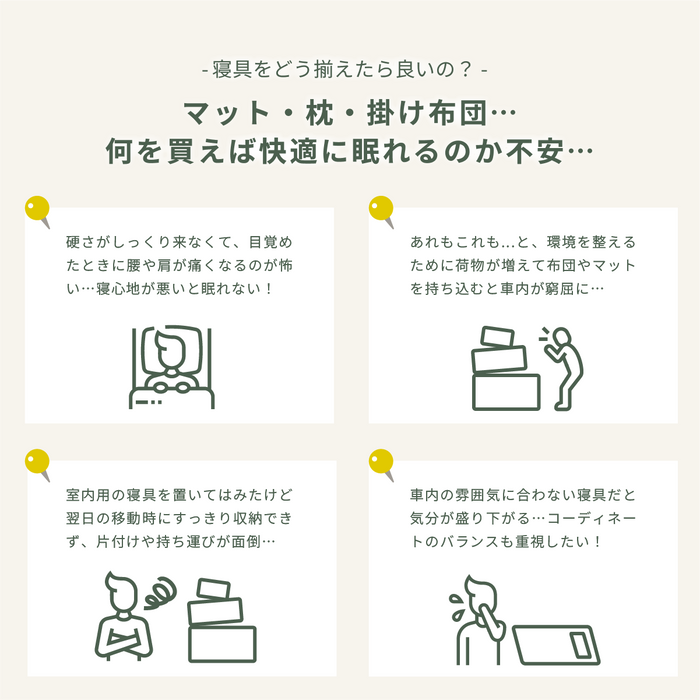 - 寝具をどう揃えたら良いの？ -

マット・枕・掛け布団…
何を買えば快適に眠れるのか不安…

硬さがしっくり来なくて、目覚めたときに腰や肩が痛くなるのが怖い…寝心地が悪いと眠れない！

あれもこれも…と、環境を整えるために荷物が増えて布団やマットを持ち込むと車内が窮屈に…

室内用の寝具を置いてはみたけど翌日の移動時にすっきり収納できず、片付けや持ち運びが面倒…

車内の雰囲気に合わない寝具だと気分が盛り下がる…コーディネートのバランスも重視したい！