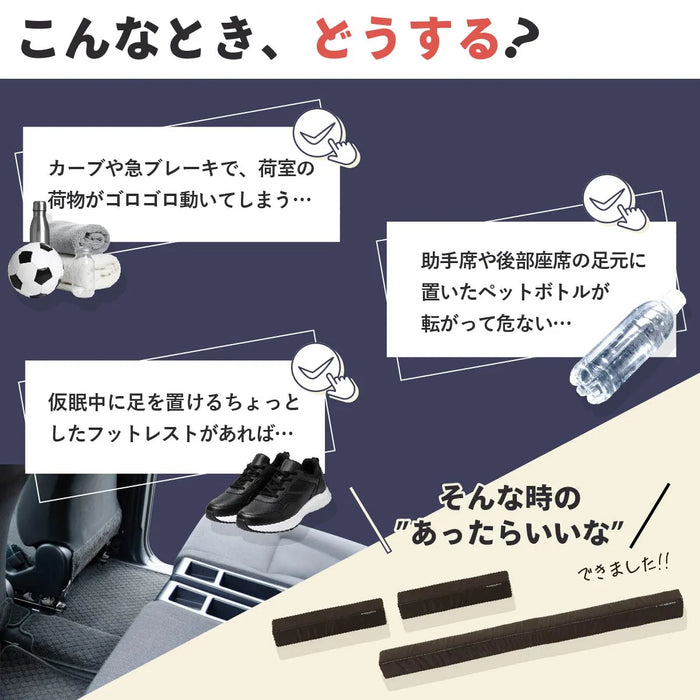 こんなとき、どうする？

カーブや急ブレーキで、荷室の荷物がゴロゴロ動いてしまう…

助手席や後部座席の足元に置いたペットボトルが転がって危ない…

仮眠中に足を置けるちょっとしたフットレストがあれば…

そんな時の
”あったらいいな”
できました!!