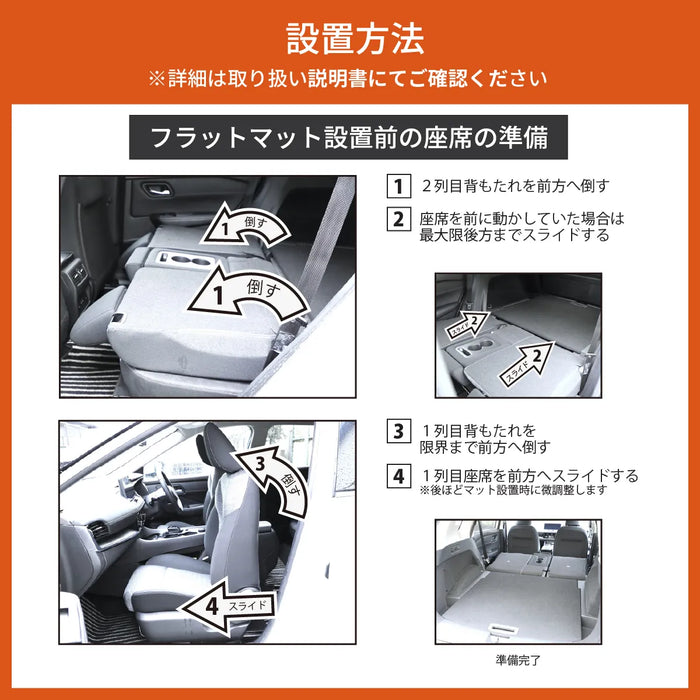 設置方法

※詳細は取り扱い説明書にてご確認ください

フラットマット設置前の座席の準備

1 倒す

1 倒す

1 2列目背もたれを前方へ倒す

2 座席を前に動かしていた場合は最大限後方までスライドする

2 スライド

2 スライド

3 倒す

4 スライド

3 1列目背もたれを限界まで前方へ倒す

4 1列目座席を前方へスライドする
※後ほどマット設置時に微調整します

準備完了