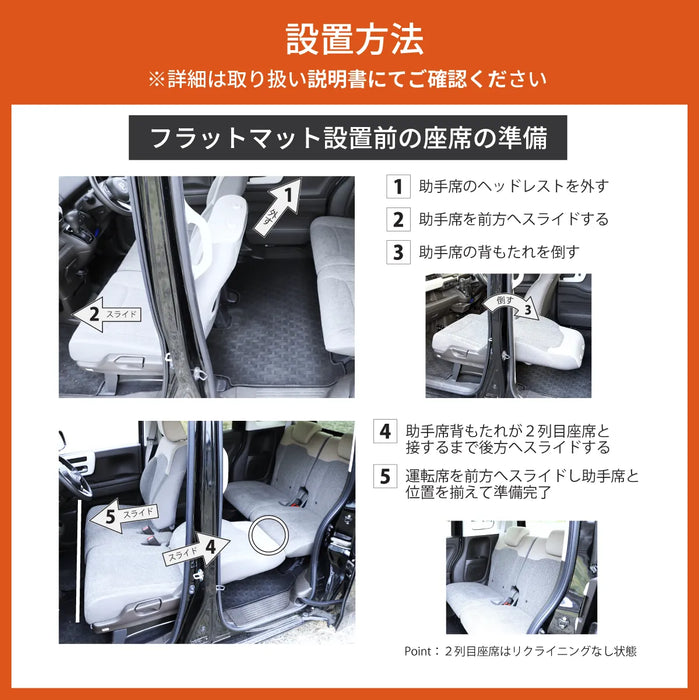 設置方法

※詳細は取り扱い説明書にてご確認ください

フラットマット設置前の座席の準備

1 外す

2 スライド

1 助手席のヘッドレストを外す

2 助手席を前方へスライドする

3 助手席の背もたれを倒す

倒す 3

5 スライド

スライド 4

4 助手席背もたれが２列目座席と接するまで後方へスライドする

5 運転席を前方へスライドし助手席と位置を揃えて準備完了

Point：２列目座席はリクライニングなし状態