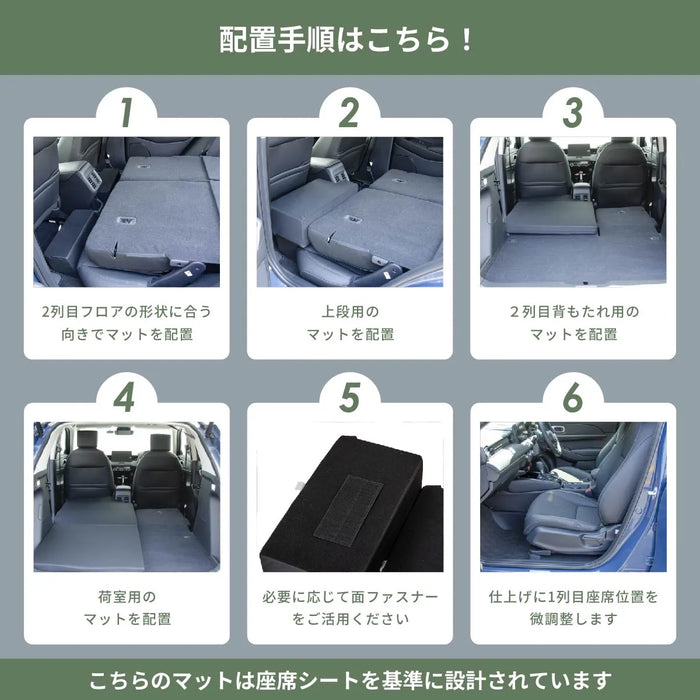 配置手順はこちら！

1

2列目フロアの形状に合う向きでマットを配置

2

上段用のマットを配置

3

2列目背もたれ用のマットを配置

4

荷室用のマットを配置

5

必要に応じて面ファスナーをご活用ください

6

仕上げに1列目座席位置を微調整します

こちらのマットは座席シートを基準に設計されています