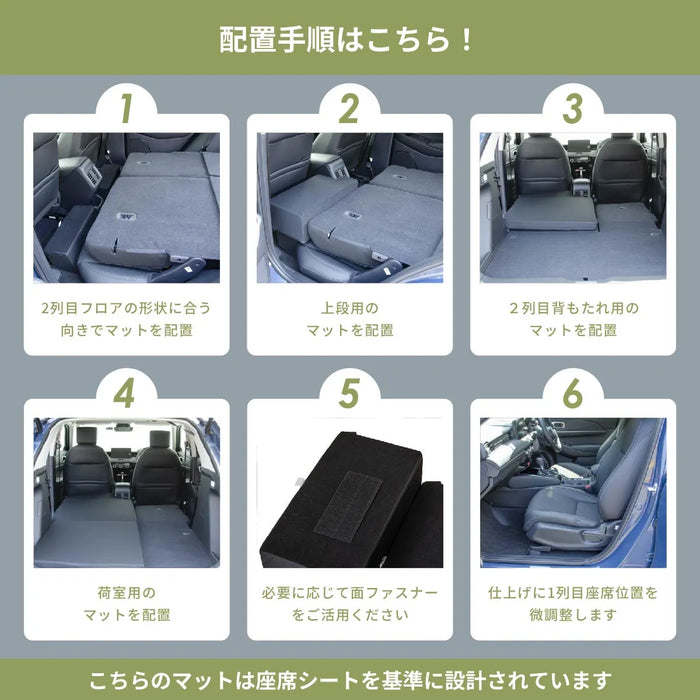 配置手順はこちら！

1

2列目フロアの形状に合う向きでマットを配置

2

上段用のマットを配置

3

2列目背もたれ用のマットを配置

4

荷室用のマットを配置

5

必要に応じて面ファスナーをご活用ください

6

仕上げに1列目座席位置を微調整します

こちらのマットは座席シートを基準に設計されています