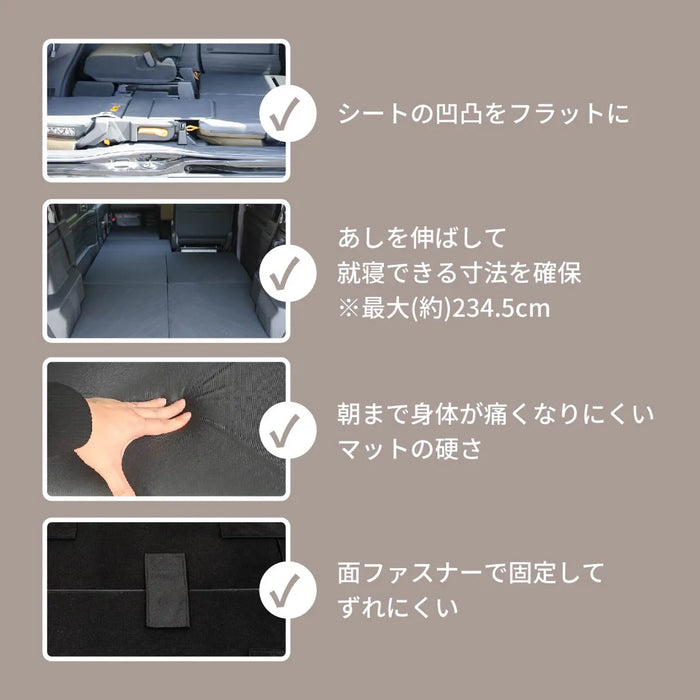 シートの凹凸をフラットに

あしを伸ばして
就寝できる寸法を確保
※最大(約)234.5cm

朝まで身体が痛くなりにくい
マットの硬さ

面ファスナーで固定して
ずれにくい