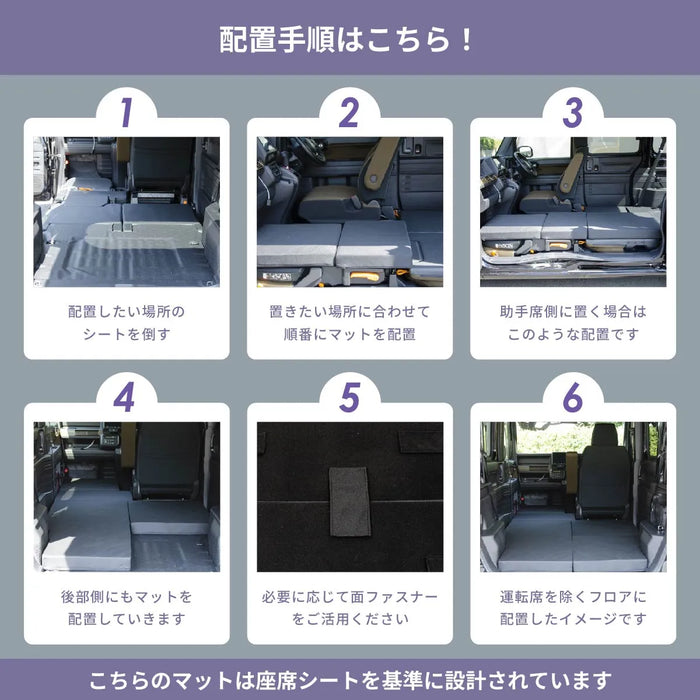 配置手順はこちら！

1

配置したい場所のシートを倒す

2

置きたい場所に合わせて順番にマットを配置

3

助手席側に置く場合はこのような配置です

4

後部側にもマットを配置していきます

5

必要に応じて面ファスナーをご活用ください

6

運転席を除くフロアに配置したイメージです

こちらのマットは座席シートを基準に設計されています