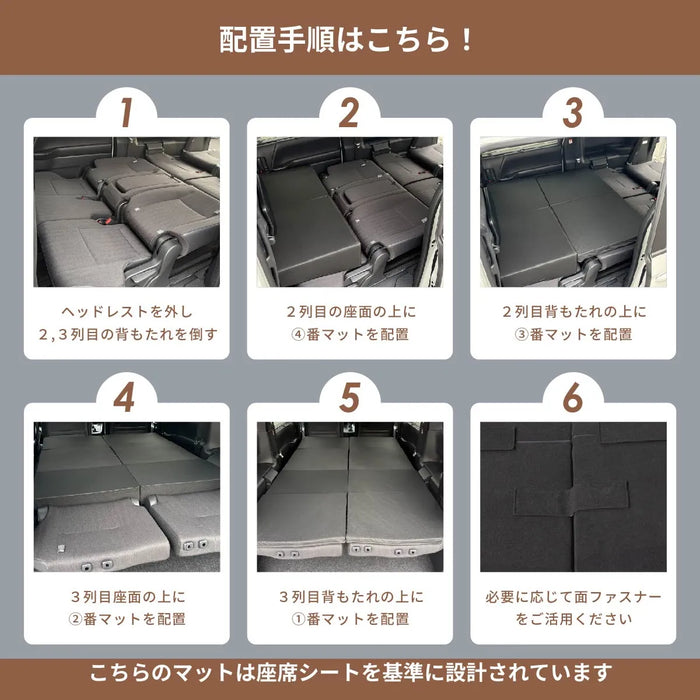 配置手順はこちら！

1

ヘッドレストを外し
2，3列目の背もたれを倒す

2

2列目の座面の上に
④番マットを配置

3

2列目背もたれの上に
③番マットを配置

4

3列目座面の上に
②番マットを配置

5

3列目背もたれの上に
①番マットを配置

6

必要に応じて面ファスナー
をご活用ください

こちらのマットは座席シートを基準に設計されています